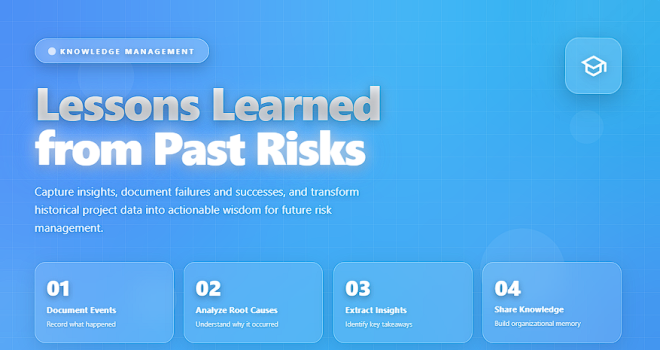 KNOWLEDGE MANAGEMENT

Lessons Learned from Past Risks

Capture insights, document failures and successes, and transform historical project data into actionable wisdom for future risk management.

01
Document Events
Record what happened

02
Analyze Root Causes
Understand why it occurred

03
Extract Insights
Identify key takeaways

04
Share Knowledge
Build organizational memory